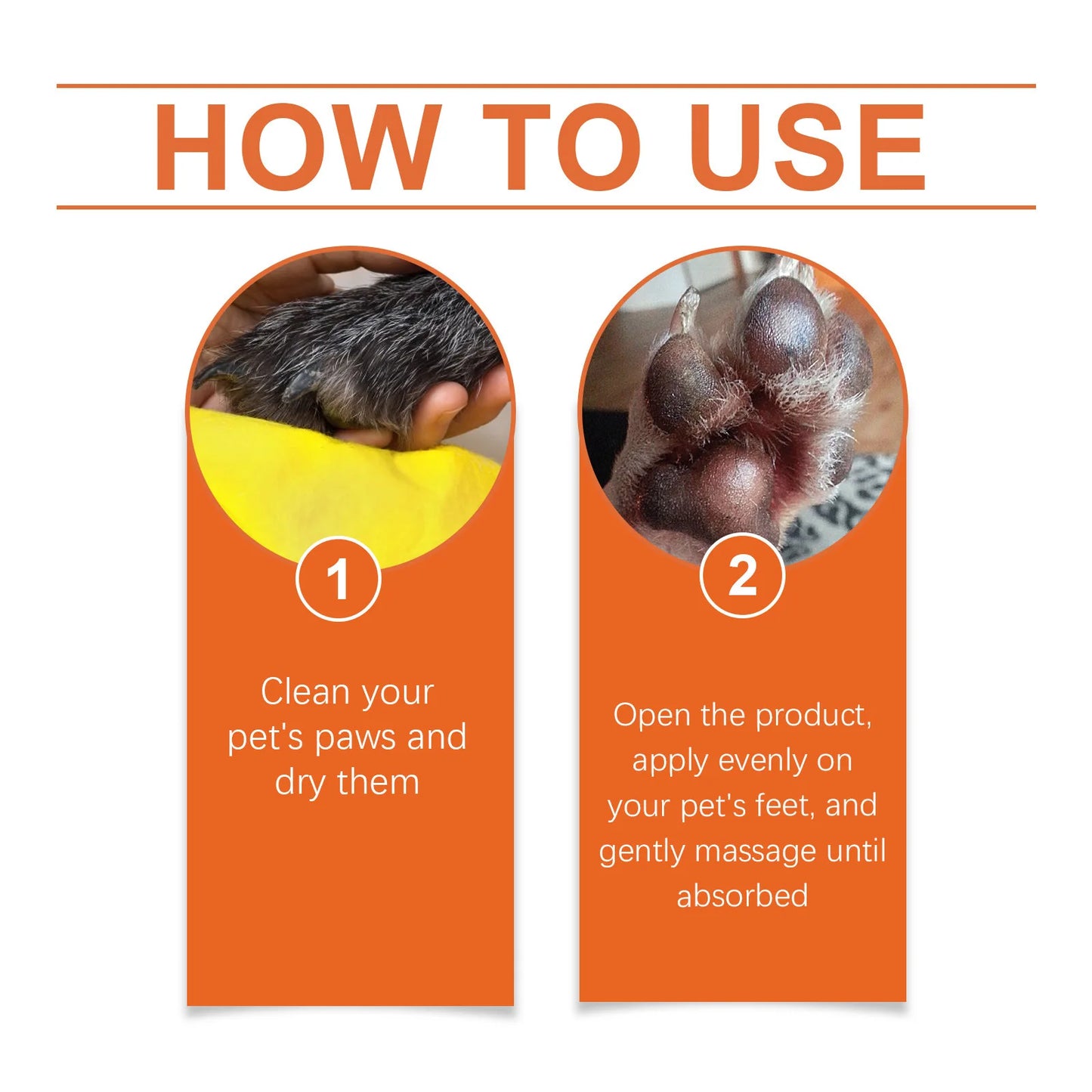 HOW TO USE

1

Clean your pet's paws and dry them

2

Open the product, apply evenly on your pet's feet, and gently massage until absorbed