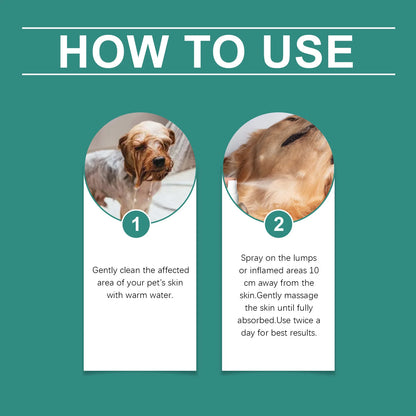 HOW TO USE

1

Gently clean the affected area of your pet's skin with warm water.

2

Spray on the lumps or inflamed areas 10 cm away from the skin.Gently massage the skin until fully absorbed.Use twice a day for best results.